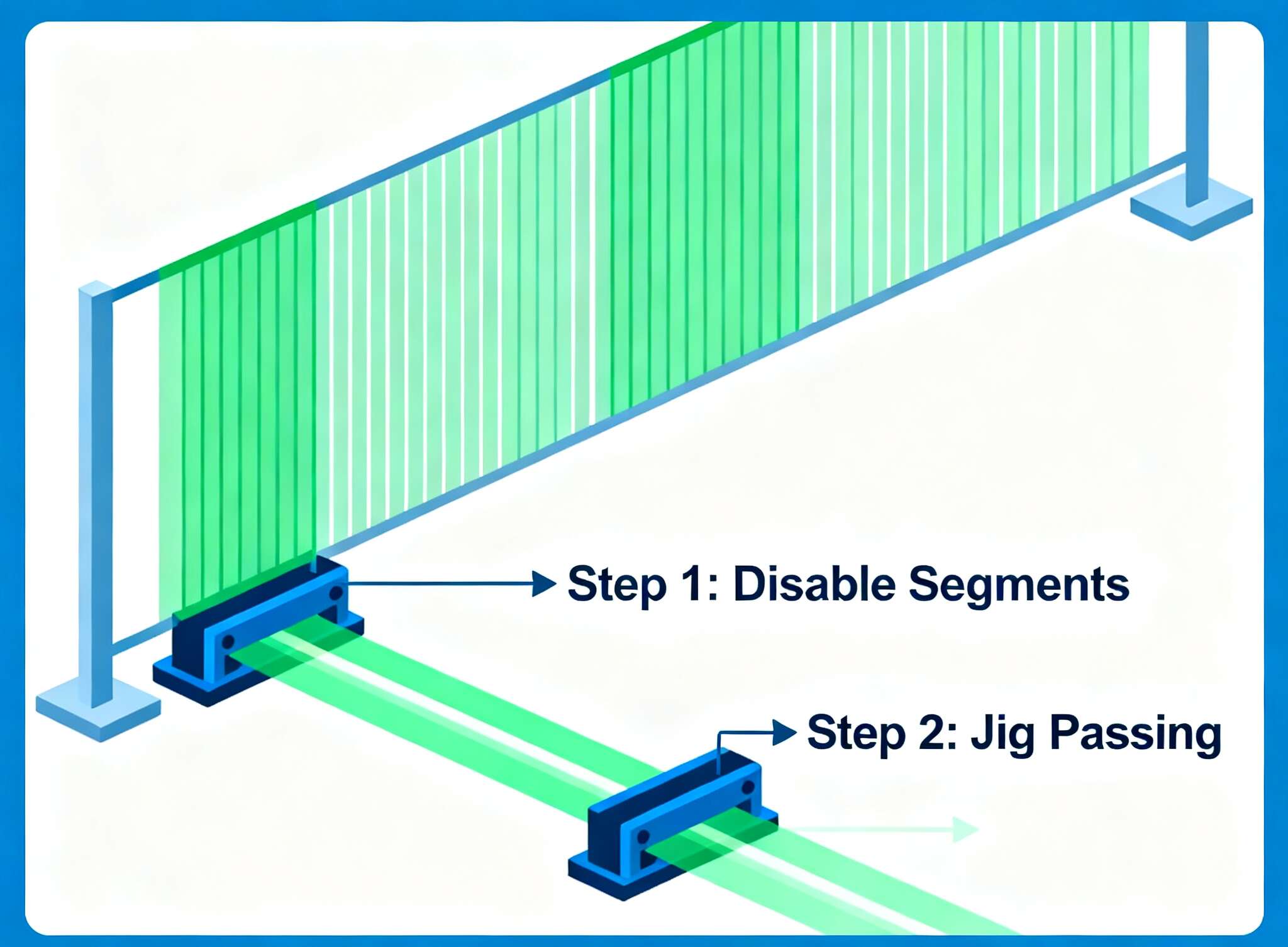 Step 1: Disable Segments

Step 2: Jig Passing